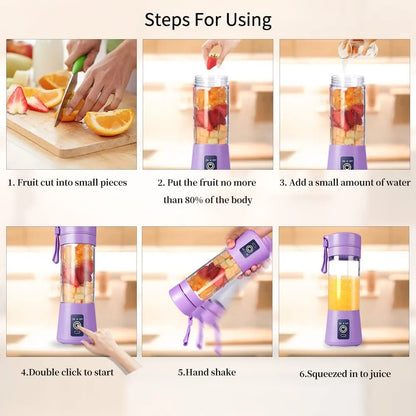 Steps For Using

1. Fruit cut into small pieces

2. Put the fruit no more than 80% of the body

3. Add a small amount of water

4.Double click to start

5.Hand shake

6.Squeezed in to juice